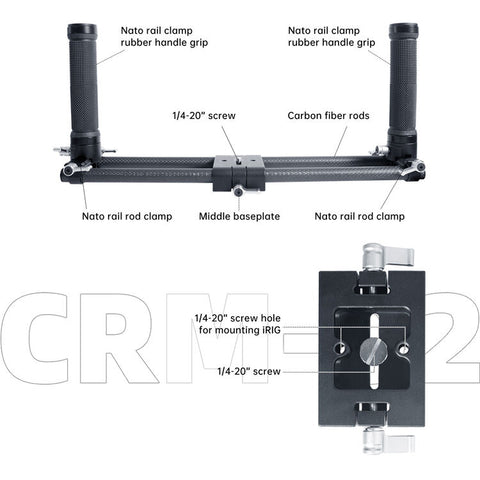 Nato rail clamp rubber handle grip

Nato rail clamp rubber handle grip

1/4-20" screw

Carbon fiber rods

Nato rail rod clamp

Middle baseplate

Nato rail rod clamp

CRM-2

1/4-20" screw hole for mounting iRIG

1/4-20" screw