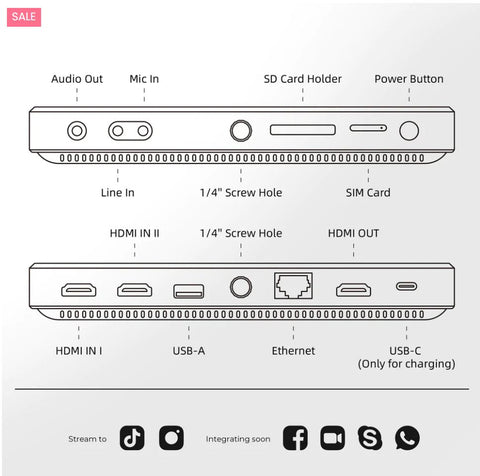 SALE

Audio Out
Mic In
SD Card Holder
Power Button

Line In
1/4" Screw Hole
SIM Card

HDMI IN II
1/4" Screw Hole
HDMI OUT

HDMI IN I
USB-A
Ethernet
USB-C
(Only for charging)

Stream to
Integrating soon