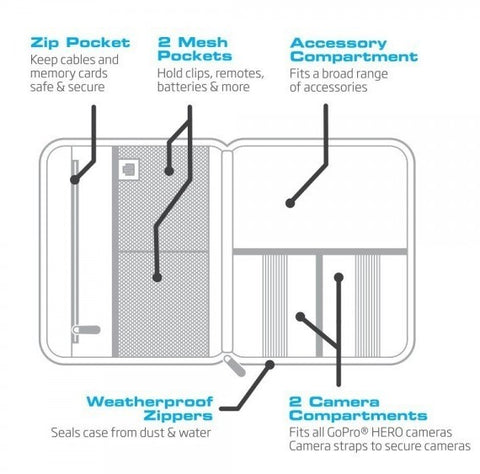 Zip Pocket
Keep cables and memory cards safe & secure

2 Mesh Pockets
Hold clips, remotes, batteries & more

Accessory Compartment
Fits a broad range of accessories

Weatherproof Zippers
Seals case from dust & water

2 Camera Compartments
Fits all GoPro® HERO cameras
Camera straps to secure cameras