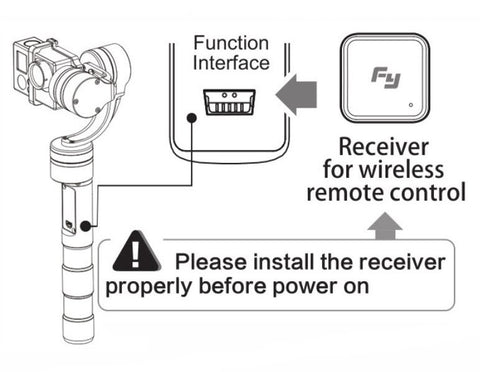 Function Interface

Fy

Receiver for wireless remote control

Please install the receiver properly before power on