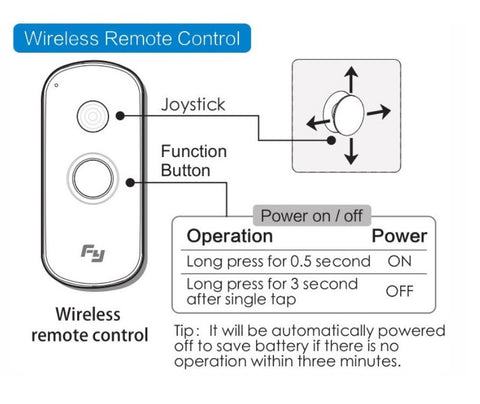 Wireless Remote Control

Joystick

Function Button

Fy

Wireless remote control

Power on / off

| Operation | Power |
|---|---|
| Long press for 0.5 second | ON |
| Long press for 3 second after single tap | OFF |

Tip: It will be automatically powered off to save battery if there is no operation within three minutes.